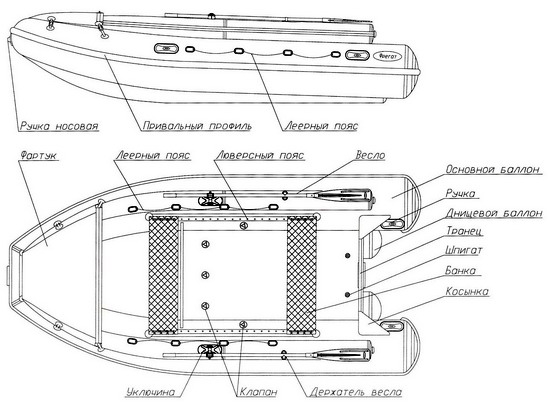 Фрегат

Ручка носовая
Привальный профиль
Леерный пояс

Фартук
Леерный пояс
Люверсный пояс
Весло
Основной баллон
Ручка
Днищевой баллон
Транец
Шпигат
Банка
Косынка

Уключина
Клапан
Держатель весла